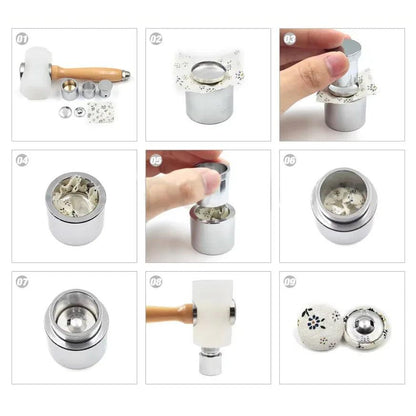 01

02

03

04

05

06

07

08

09