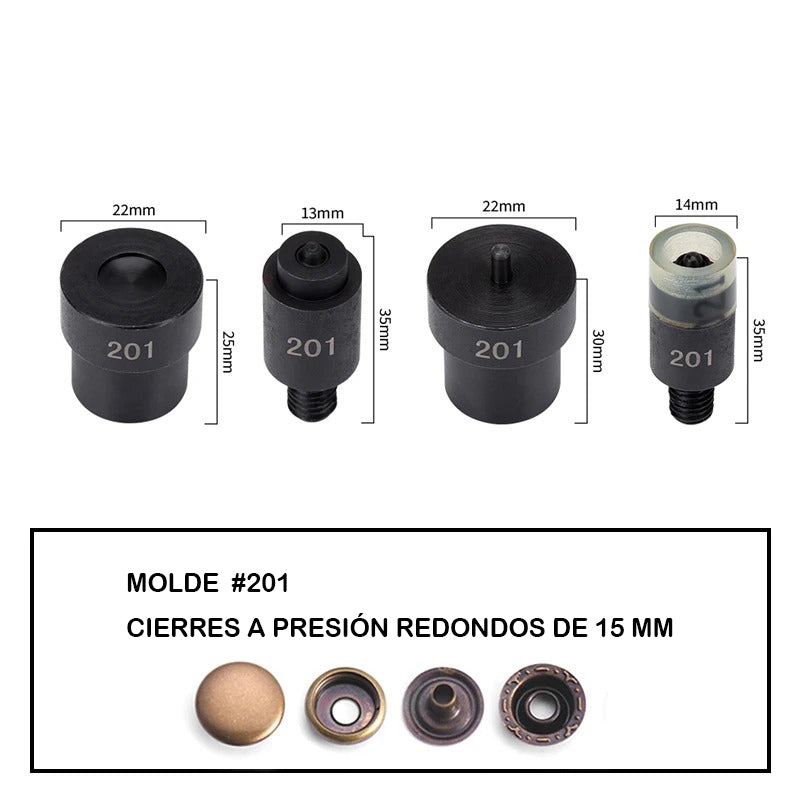 22mm
201
25mm

13mm
201
35mm

22mm
201
30mm

14mm
201
35mm

MOLDE #201
CIERRES A PRESIÓN REDONDOS DE 15 MM